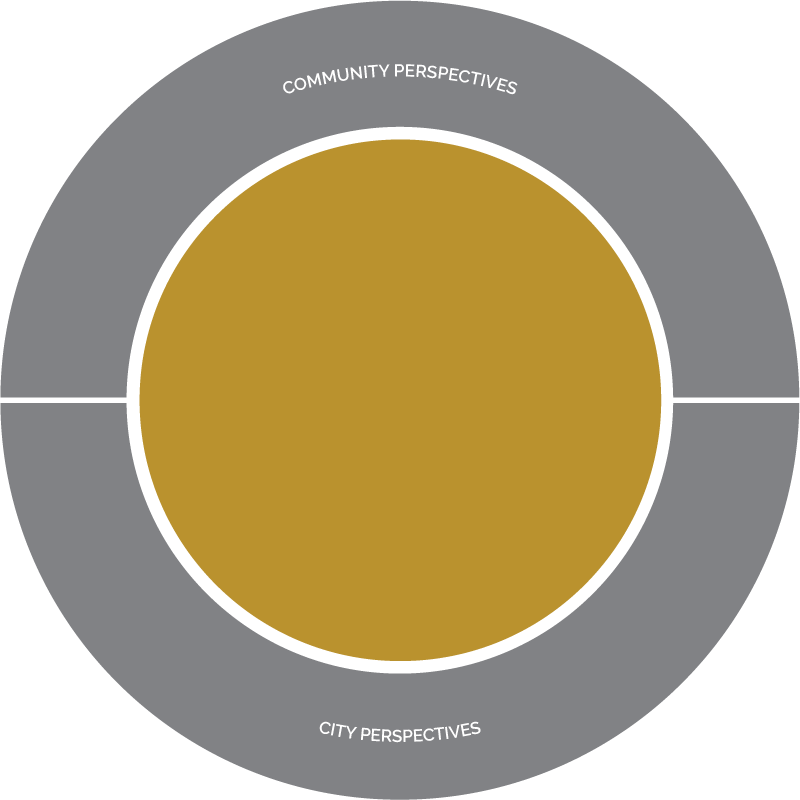 COMMUNITY PERSPECTIVES

CITY PERSPECTIVES