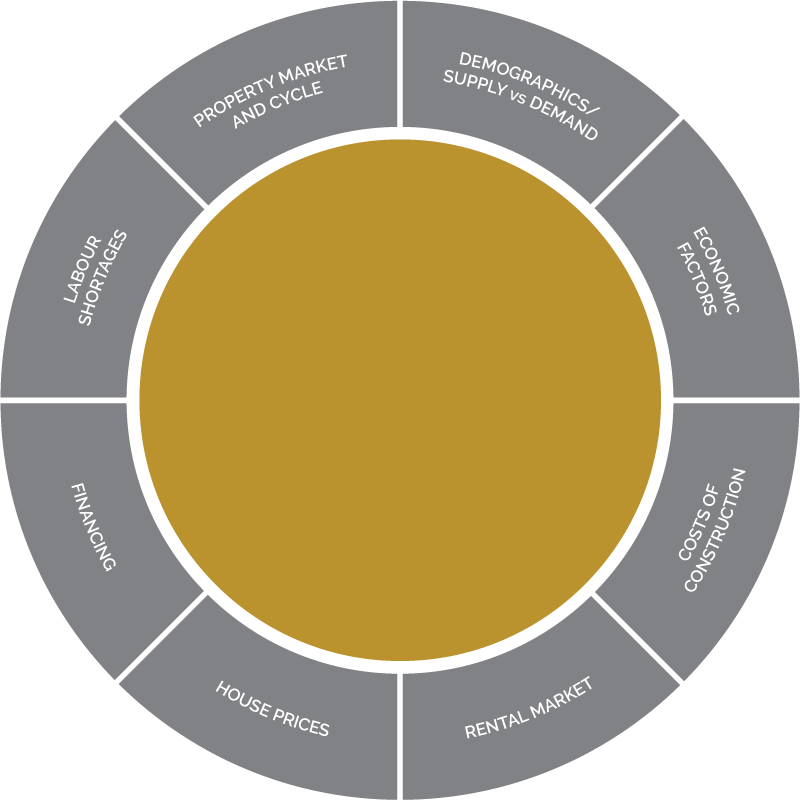 PROPERTY MARKET AND CYCLE

DEMOGRAPHICS/ SUPPLY vs DEMAND

ECONOMIC FACTORS

COSTS OF CONSTRUCTION

RENTAL MARKET

HOUSE PRICES

FINANCING

LABOUR SHORTAGES