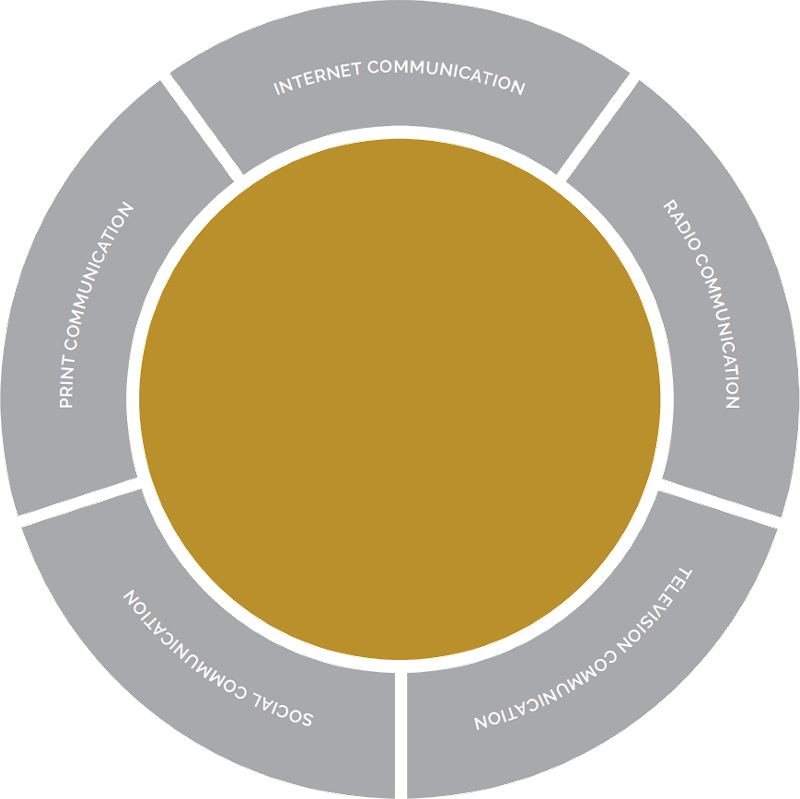 INTERNET COMMUNICATION

RADIO COMMUNICATION

TELEVISION COMMUNICATION

SOCIAL COMMUNICATION

PRINT COMMUNICATION